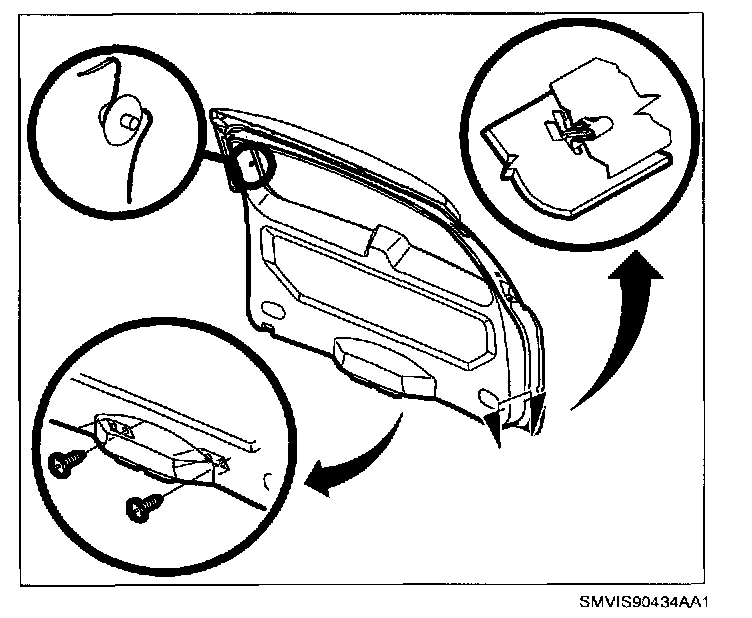 SMVIS90434AA1