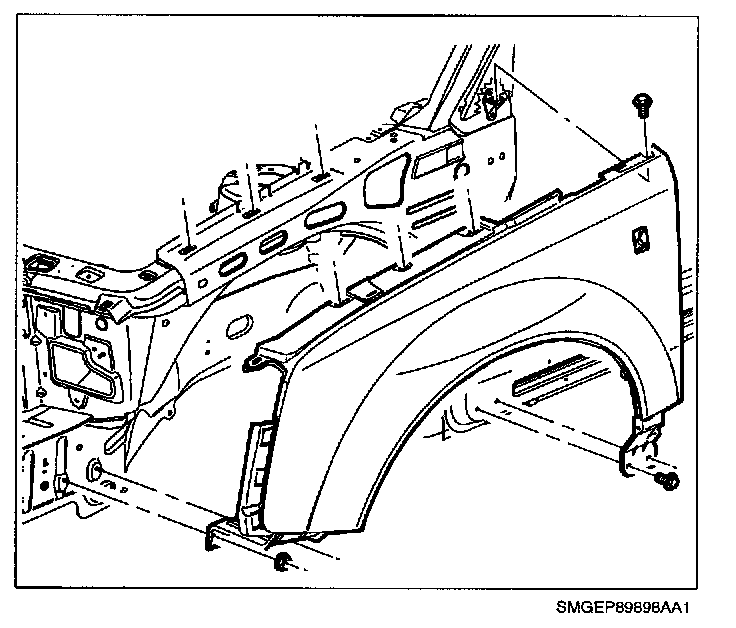 SMGEP89898AA1