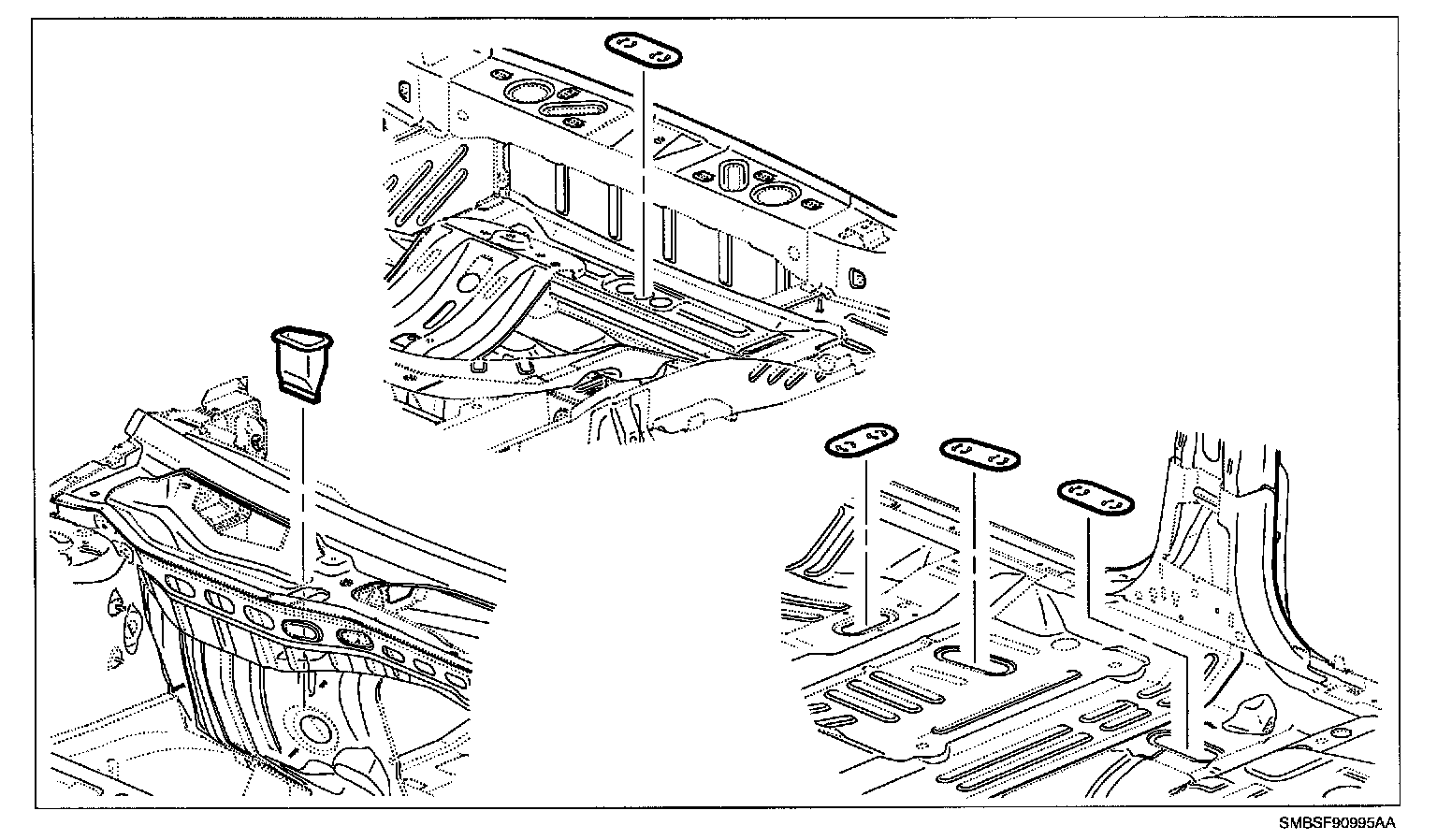 SMBSF90995AA