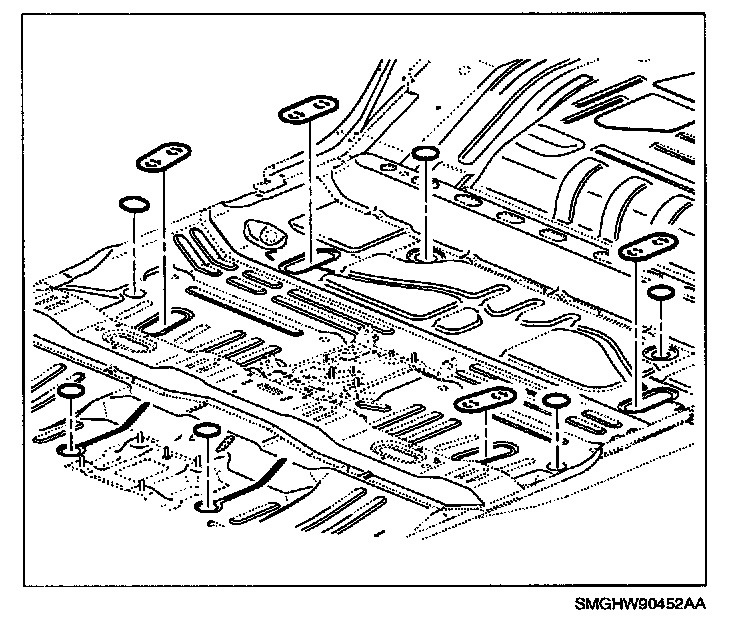 SMGHW90452AA