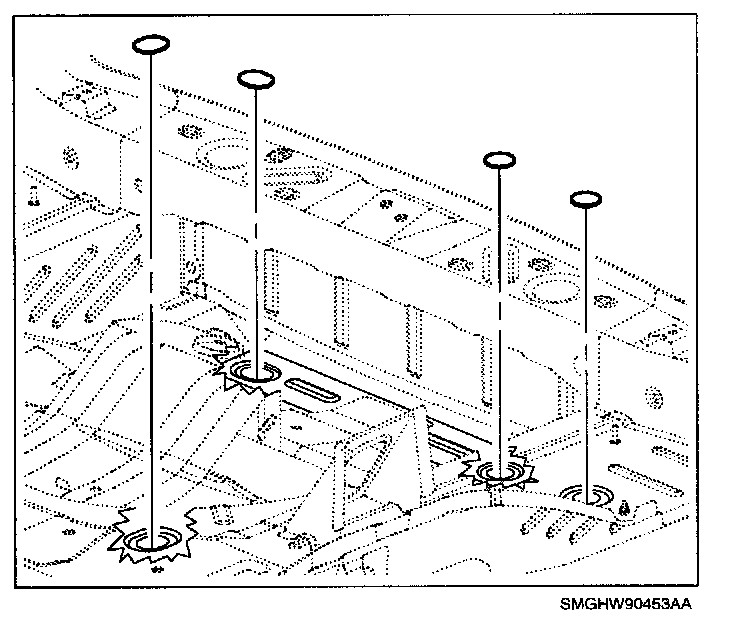 SMGHW90453AA