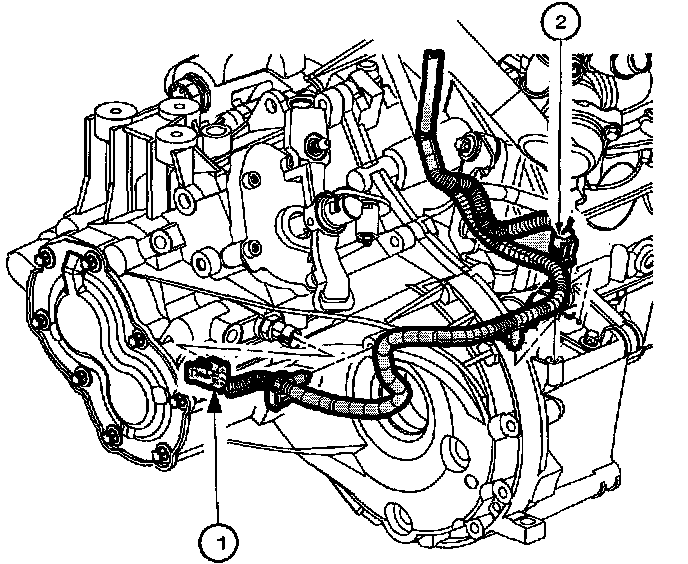 2

1