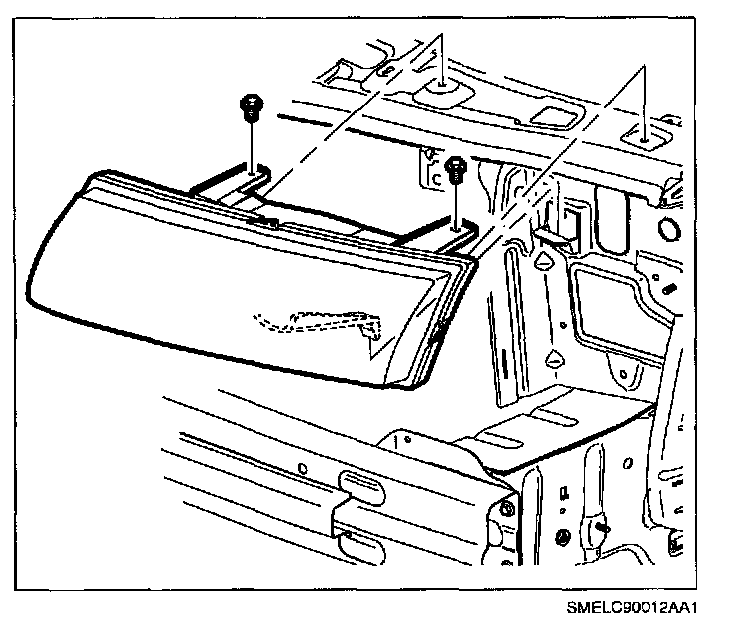 SMELC90012AA1