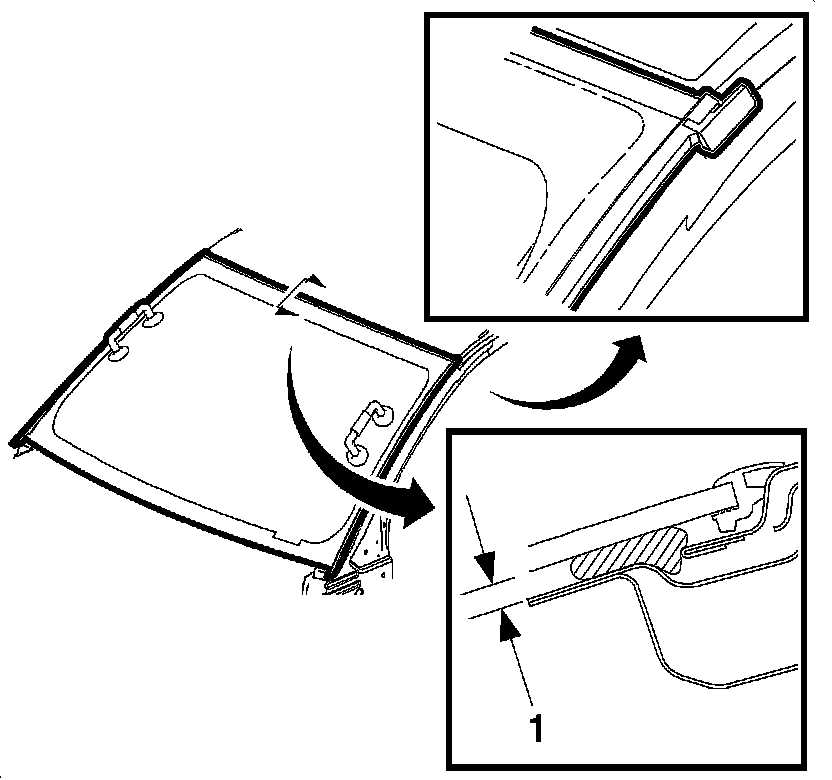 1