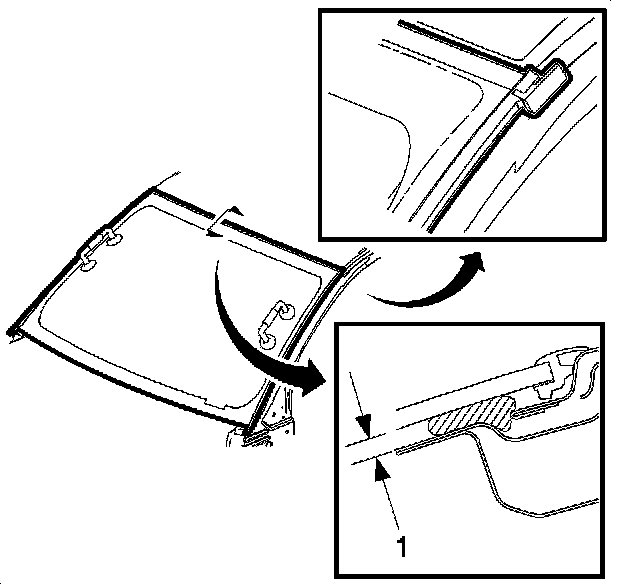 1