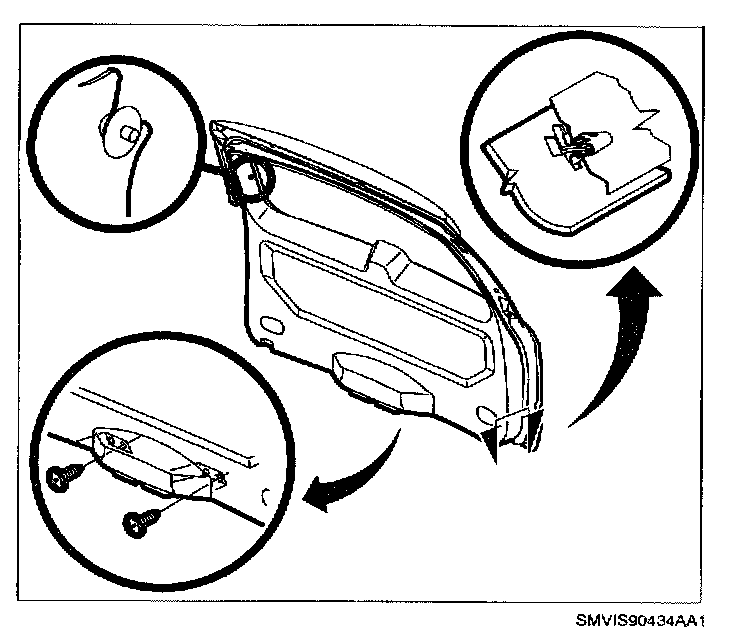 SMVIS90434AA1