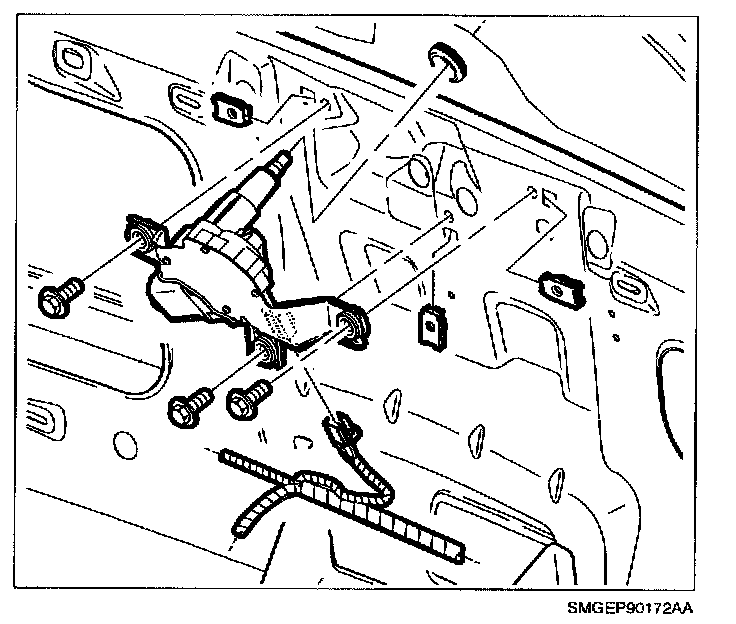 SMGEP90172AA