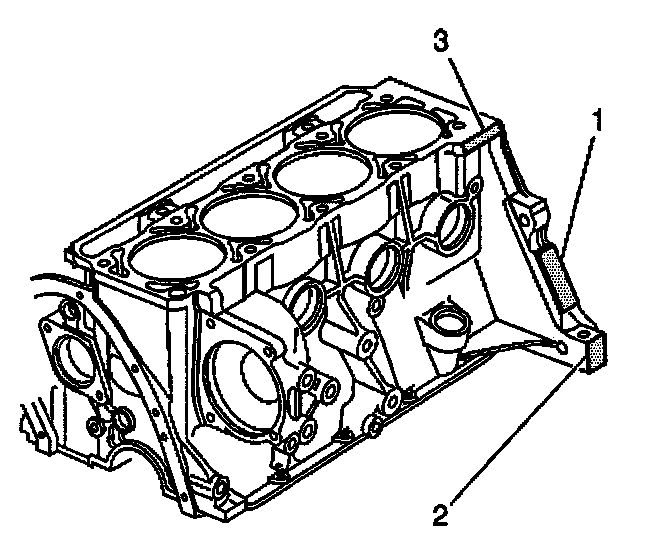 3
1
2