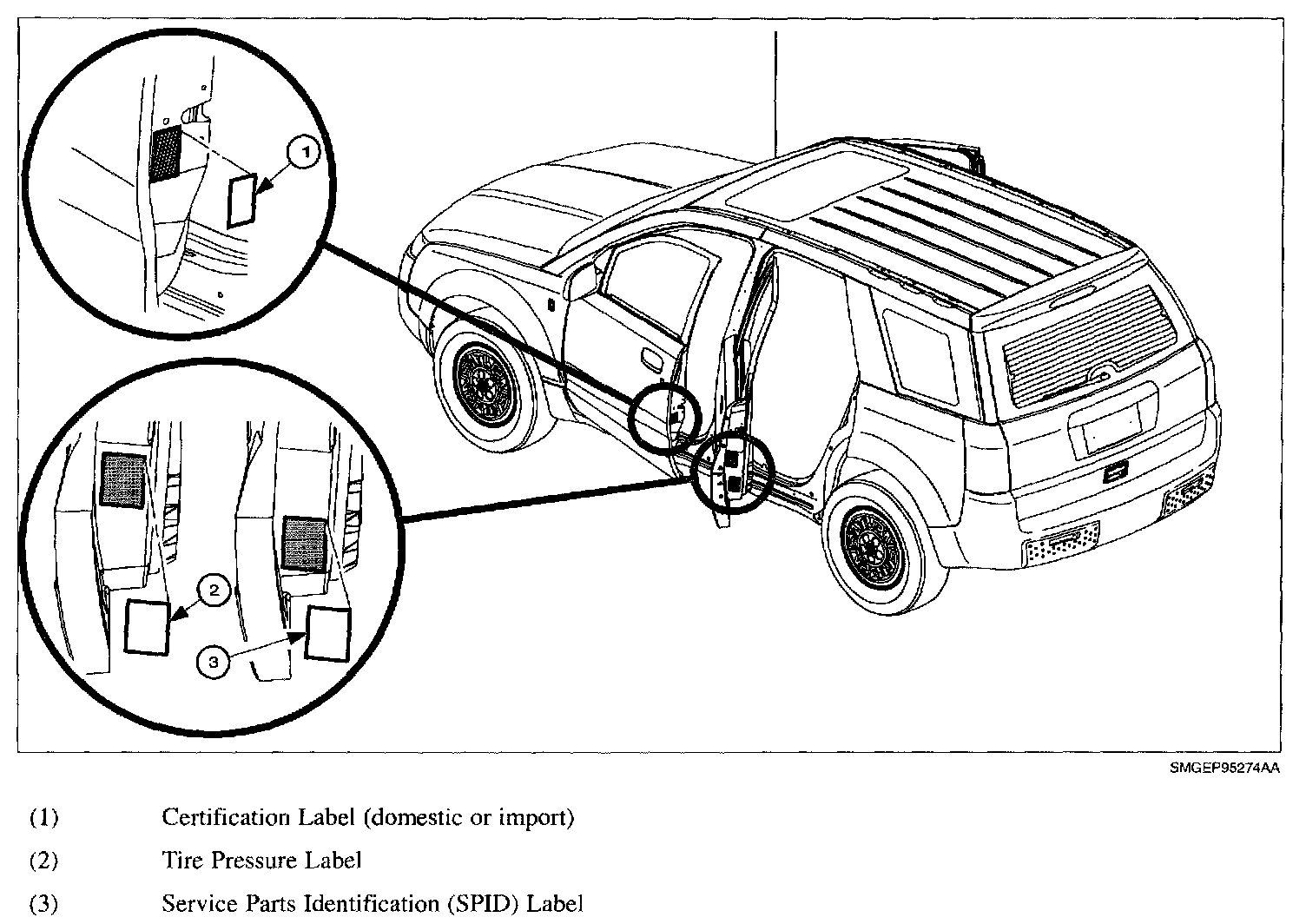 1

2

3

SMGEP95274AA

(1) Certification Label (domestic or import)

(2) Tire Pressure Label

(3) Service Parts Identification (SPID) Label