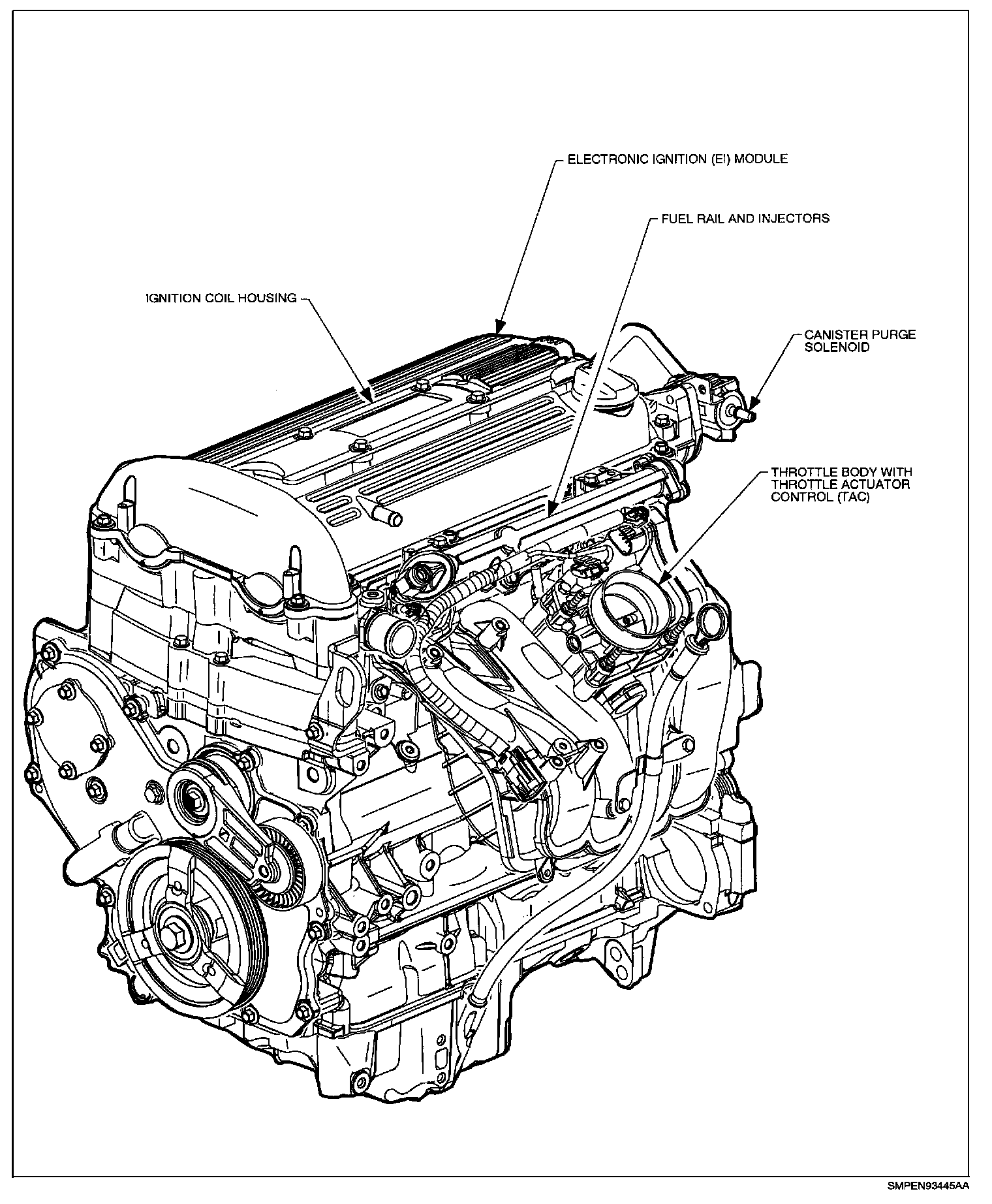 ELECTRONIC IGNITION (EI) MODULE

FUEL RAIL AND INJECTORS

IGNITION COIL HOUSING

CANISTER PURGE SOLENOID

THROTTLE BODY WITH THROTTLE ACTUATOR CONTROL (TAC)

SMPEN93445AA