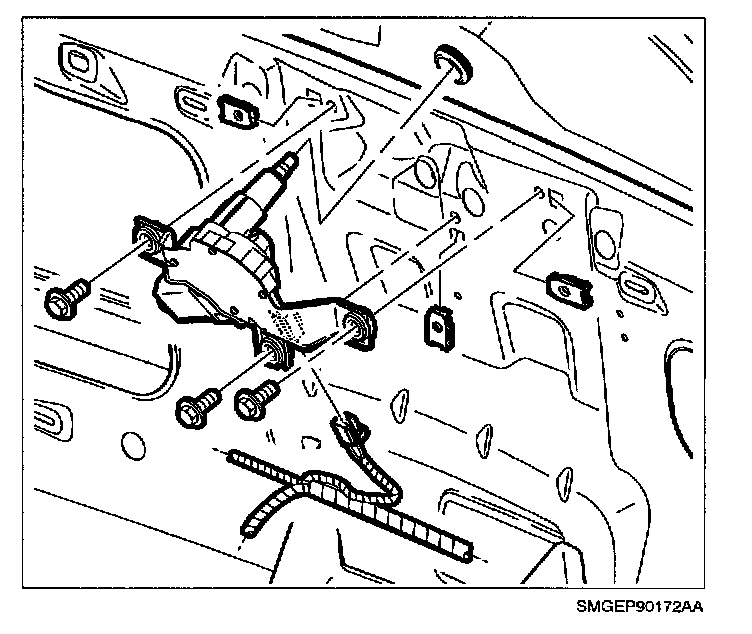 SMGEP90172AA