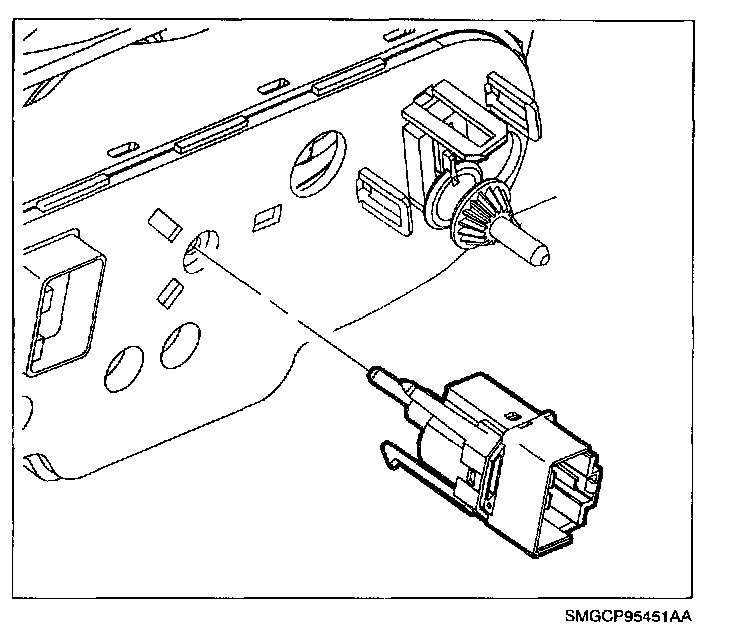 SMGCP95451AA