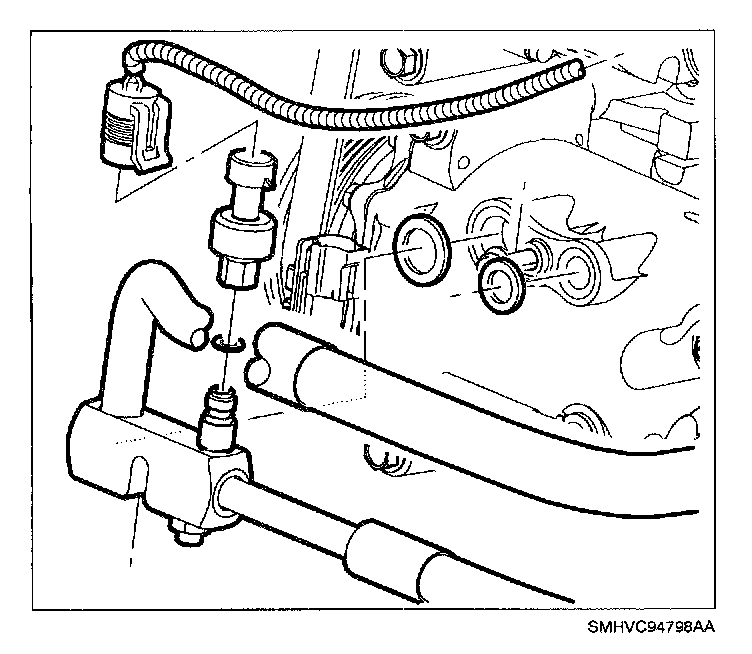 SMHVC94798AA