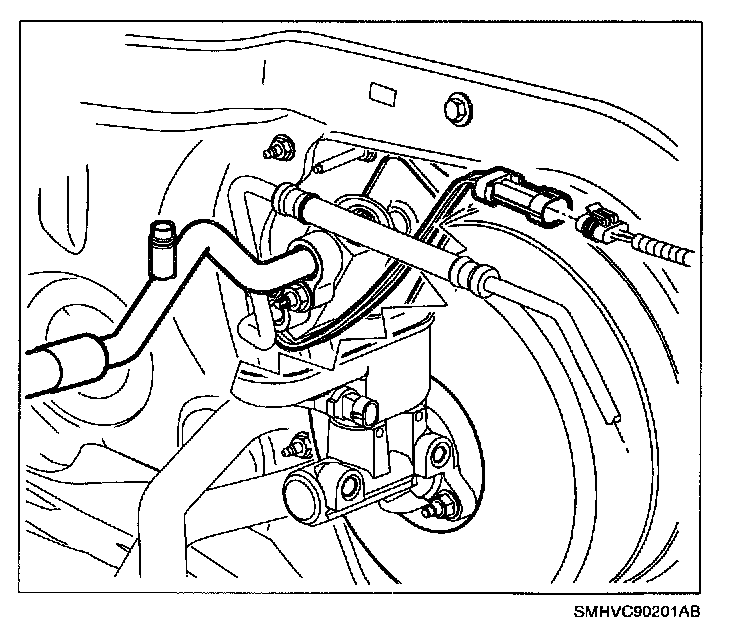 SMHVC90201AB