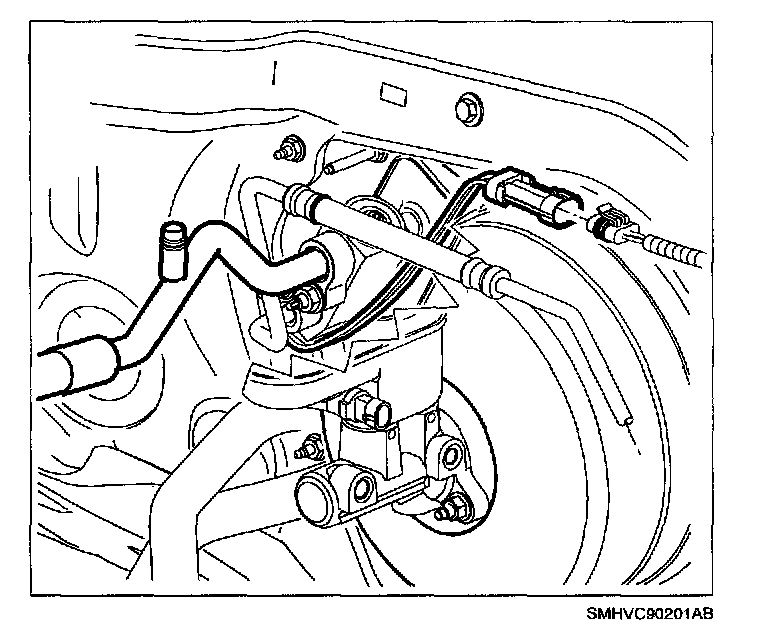 SMHVC90201AB