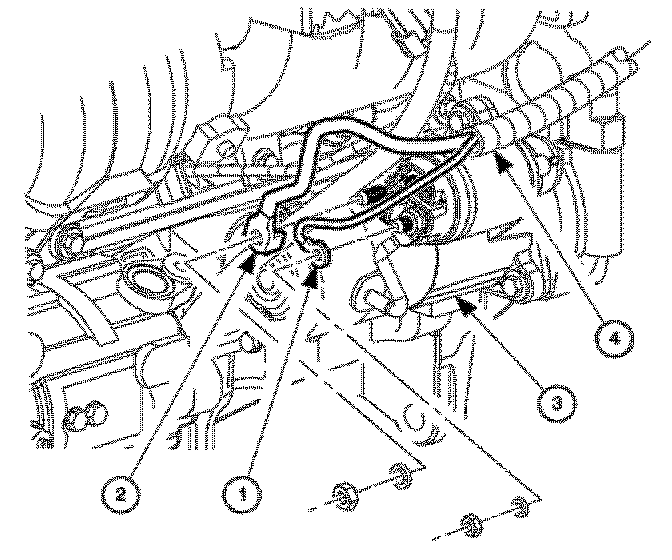 4
3
2
1