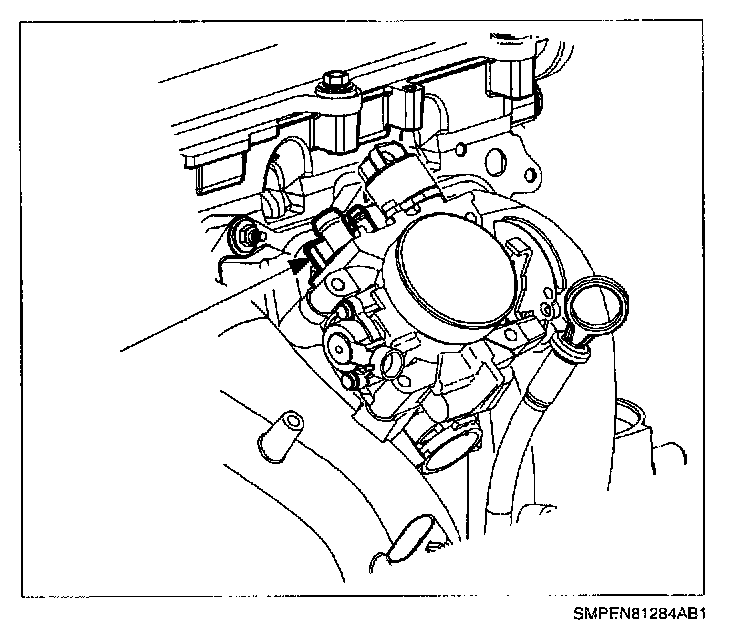 SMPEN81284AB1