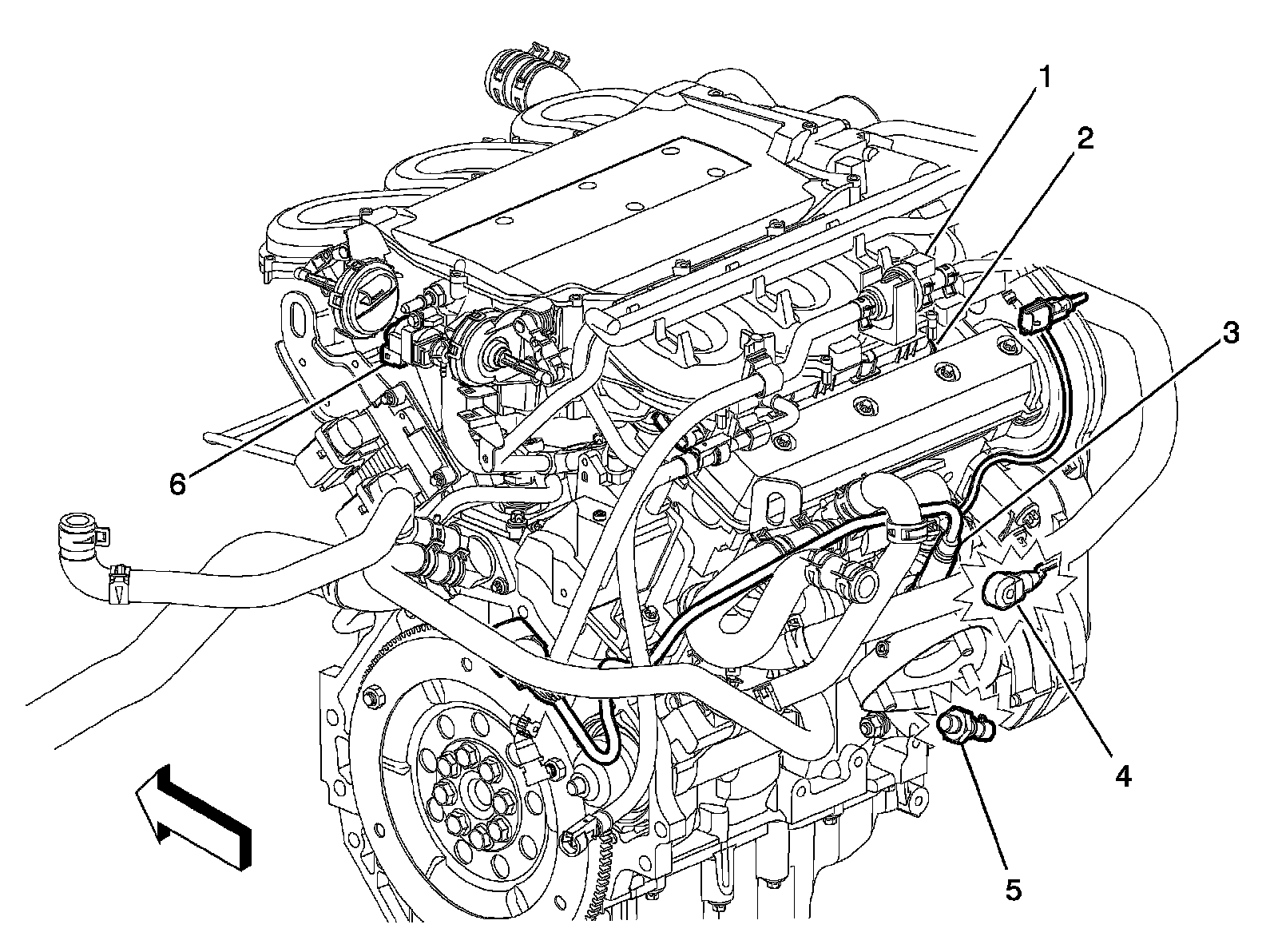 1
2
3
6
4
5