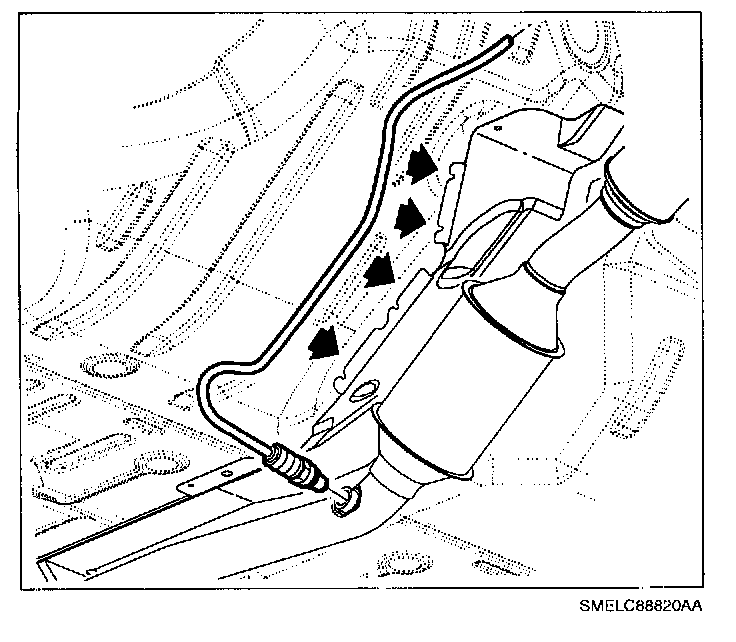 SMELC88820AA