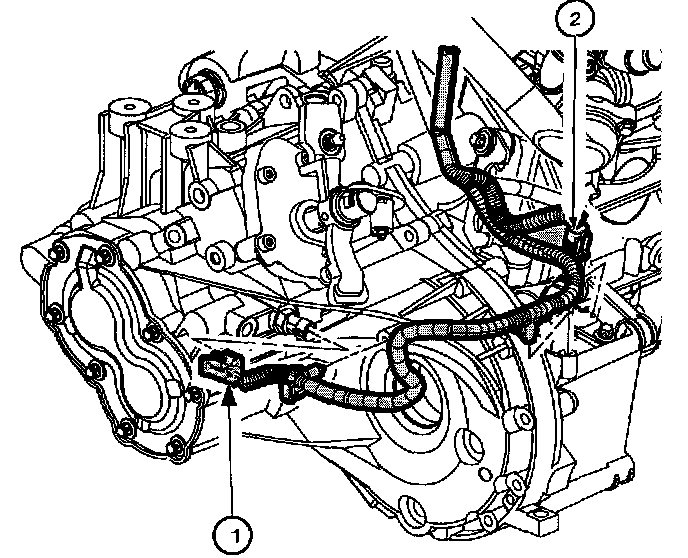 2

1