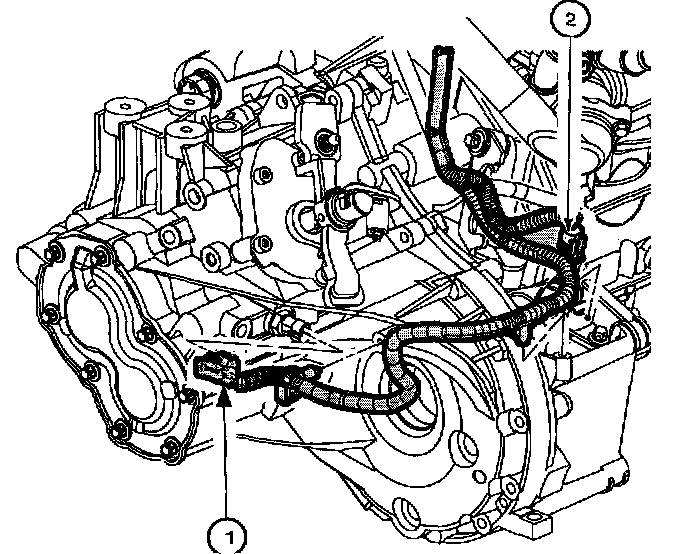 2

1