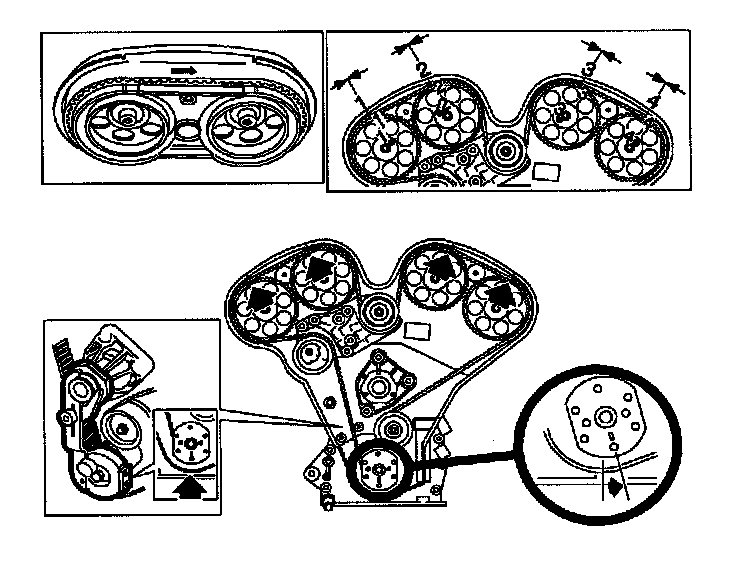 1
2
3
4