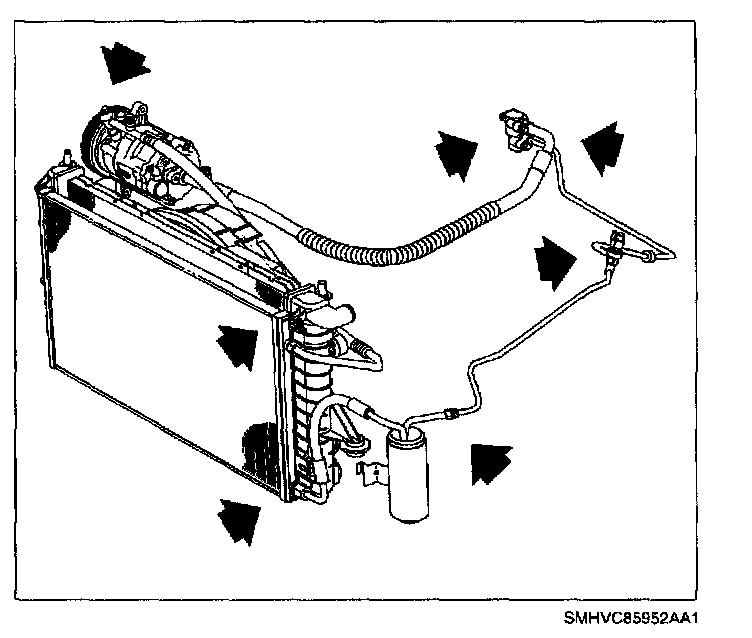 SMHVC85952AA1