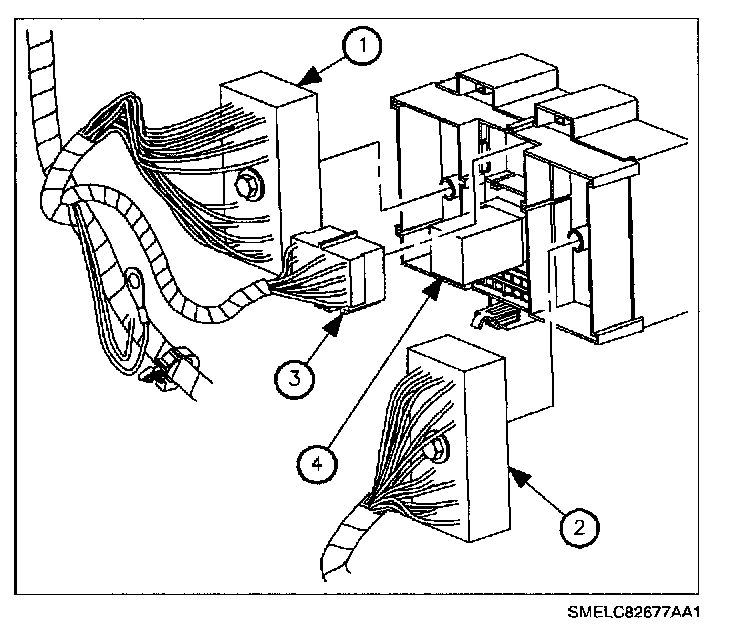 1
3
4
2
SMELC82677AA1