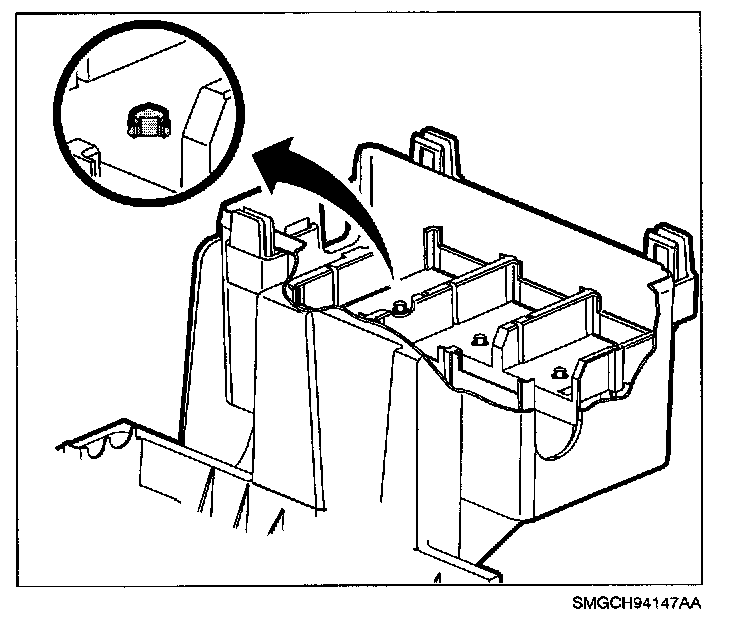 SMGCH94147AA