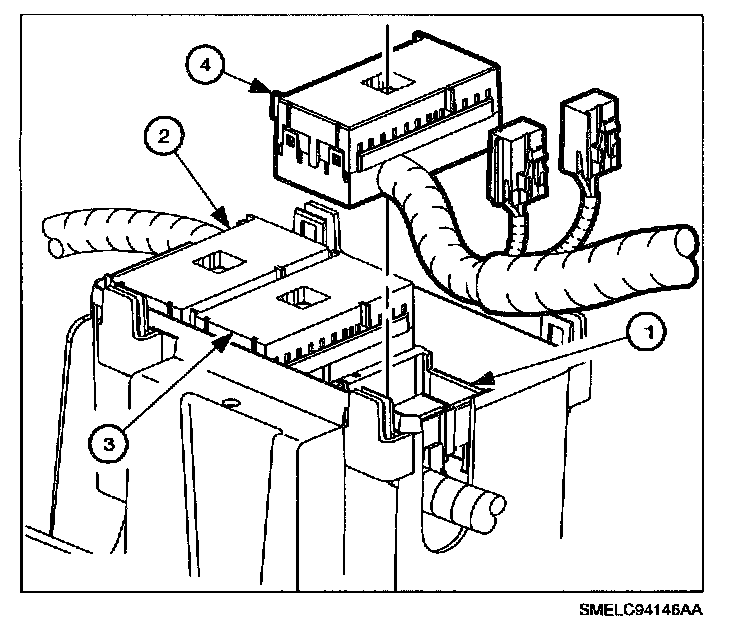 4
2
1
3
SMELC94146AA