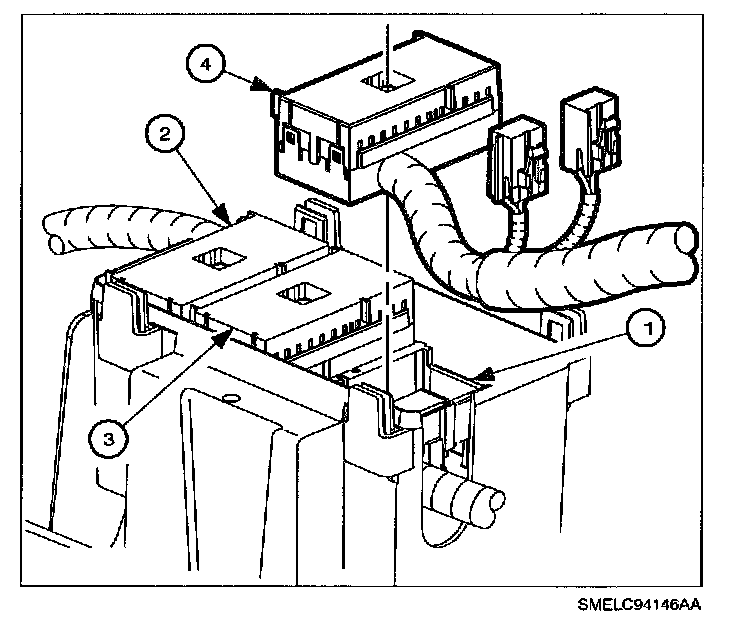 4
2
1
3
SMELC94146AA