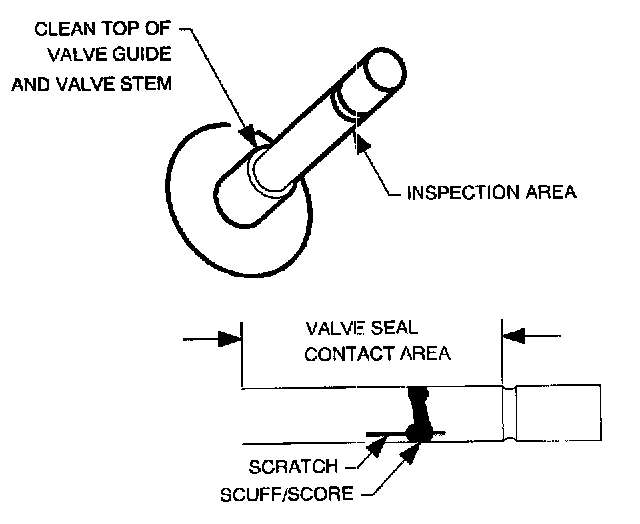 CLEAN TOP OF VALVE GUIDE AND VALVE STEM

INSPECTION AREA

VALVE SEAL CONTACT AREA

SCRATCH

SCUFF/SCORE