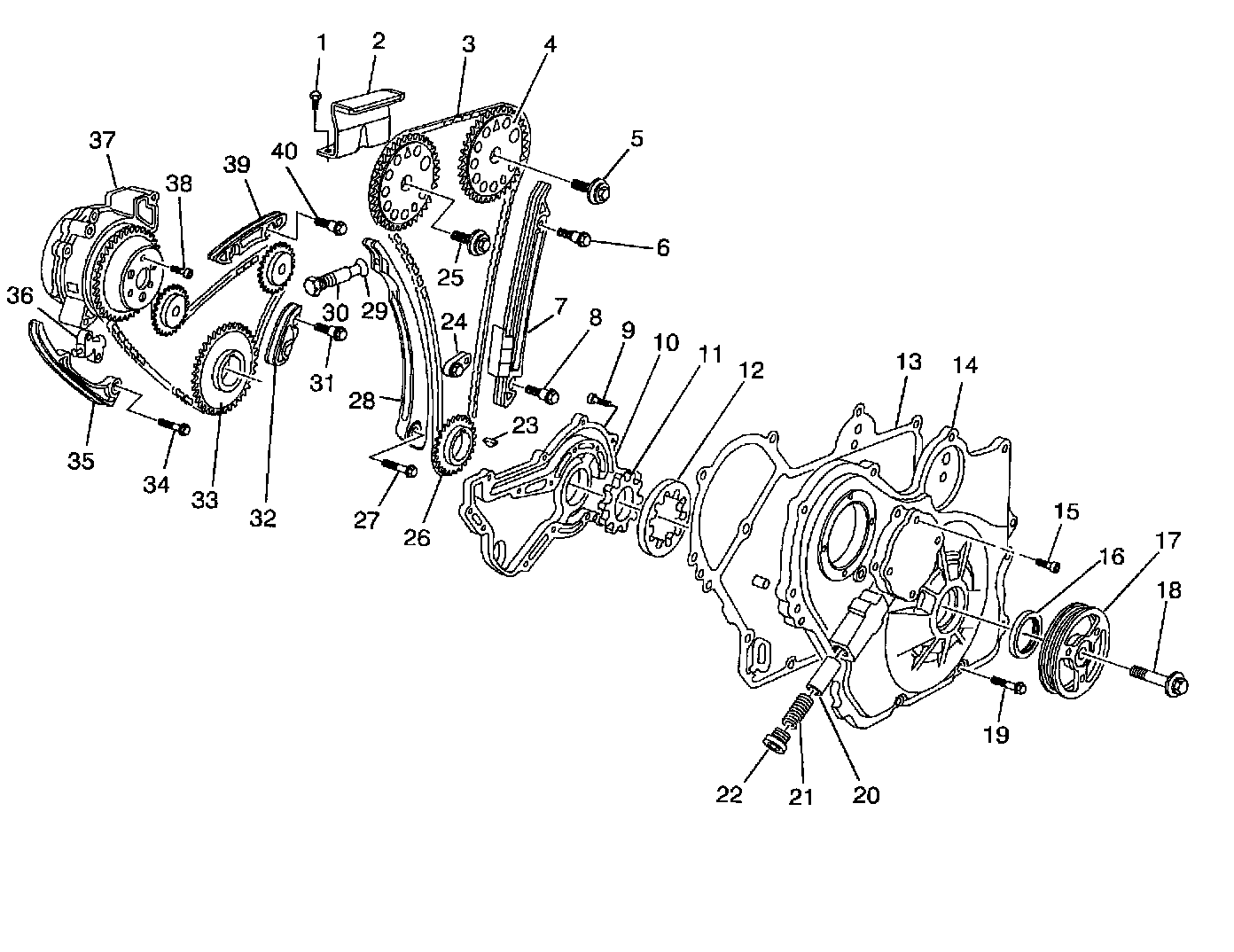 1
2
3
4
5
6
7
8
9
10
11
12
13
14
15
16
17
18
19
20
21
22
23
24
25
26
27
28
29
30
31
32
33
34
35
36
37
38
39
40