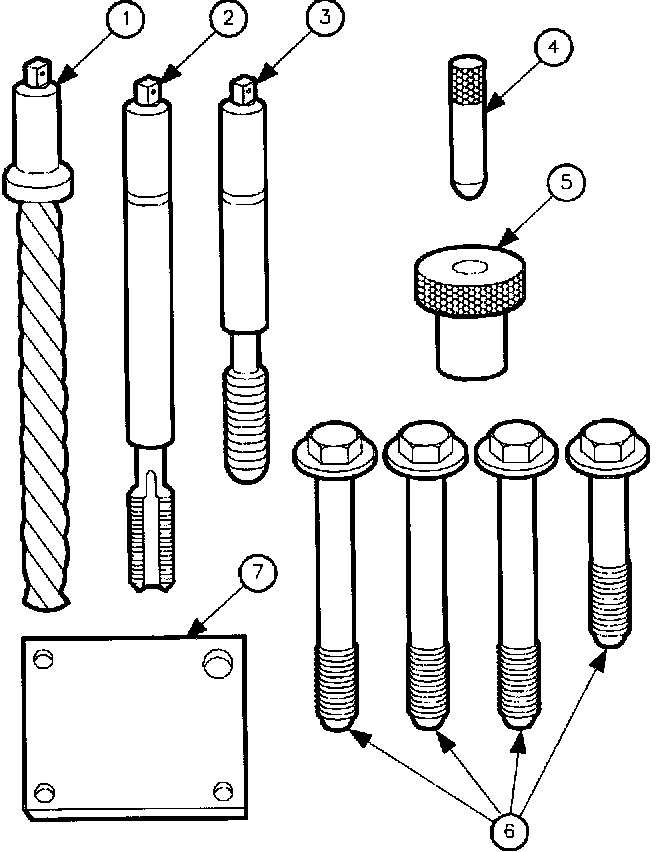 1
2
3
4
5
7
6