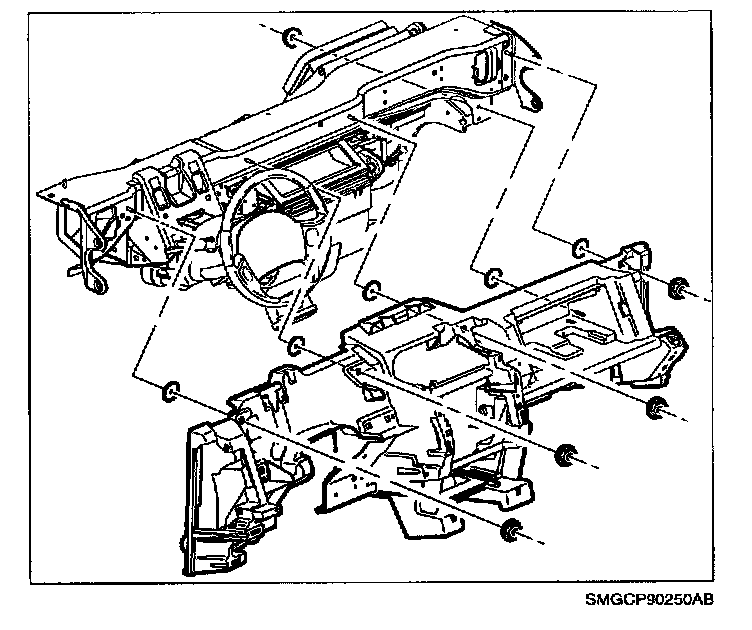 SMGCP90250AB