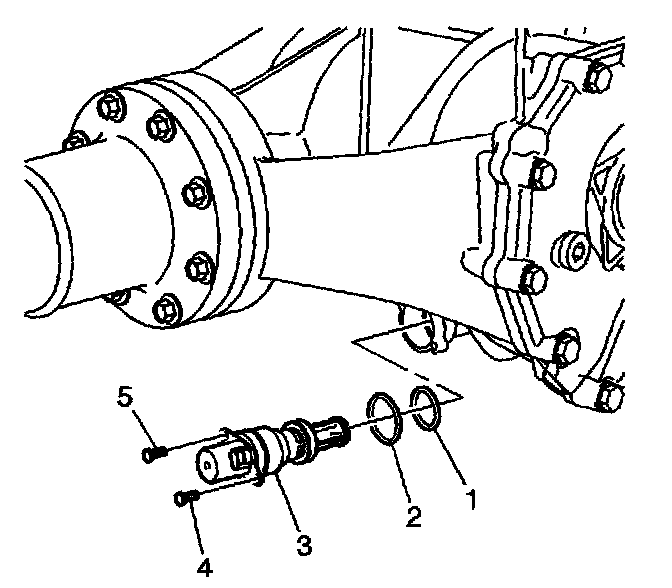 5
1
2
3
4