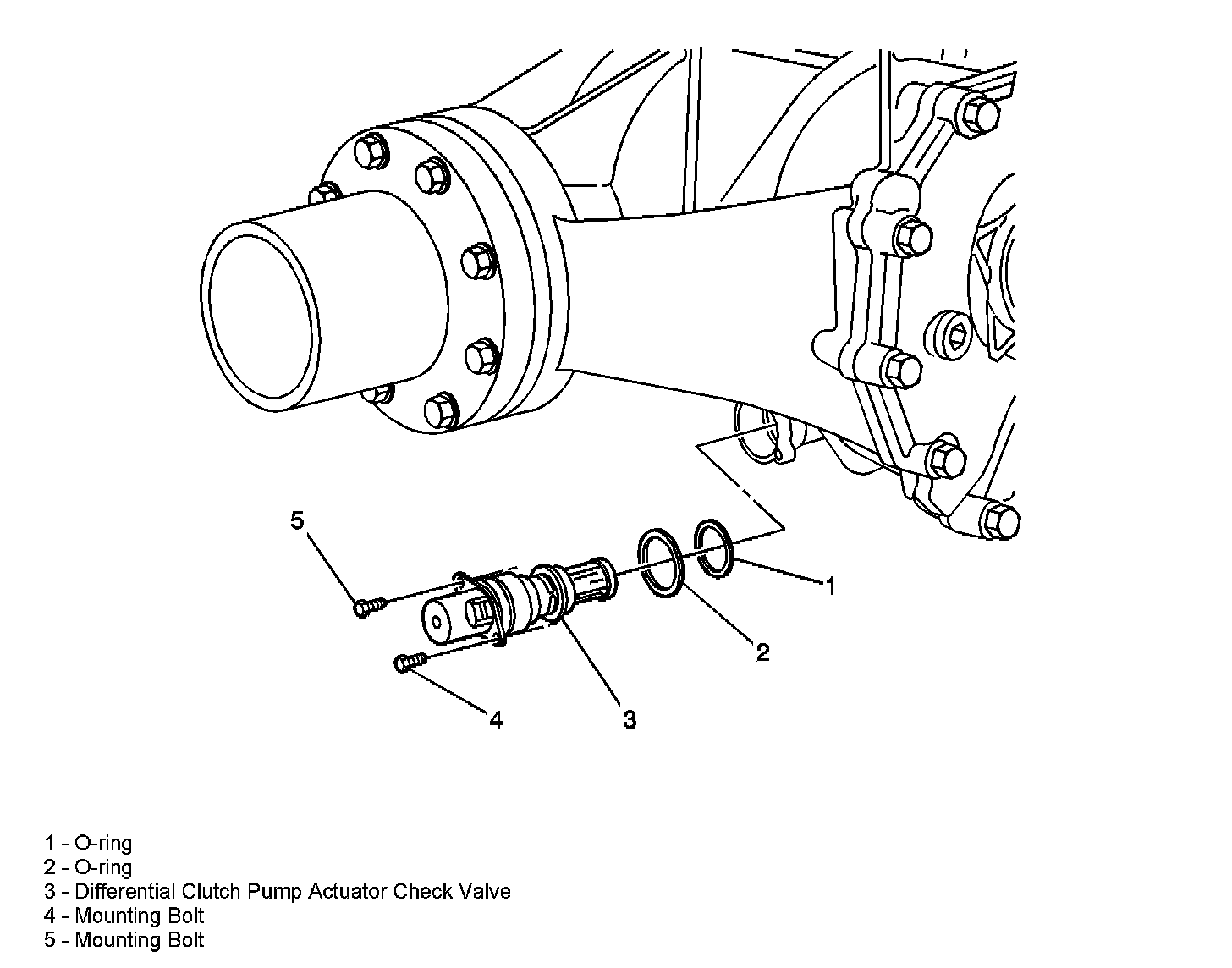 5

1

2

4

3

1 - O-ring
2 - O-ring
3 - Differential Clutch Pump Actuator Check Valve
4 - Mounting Bolt
5 - Mounting Bolt