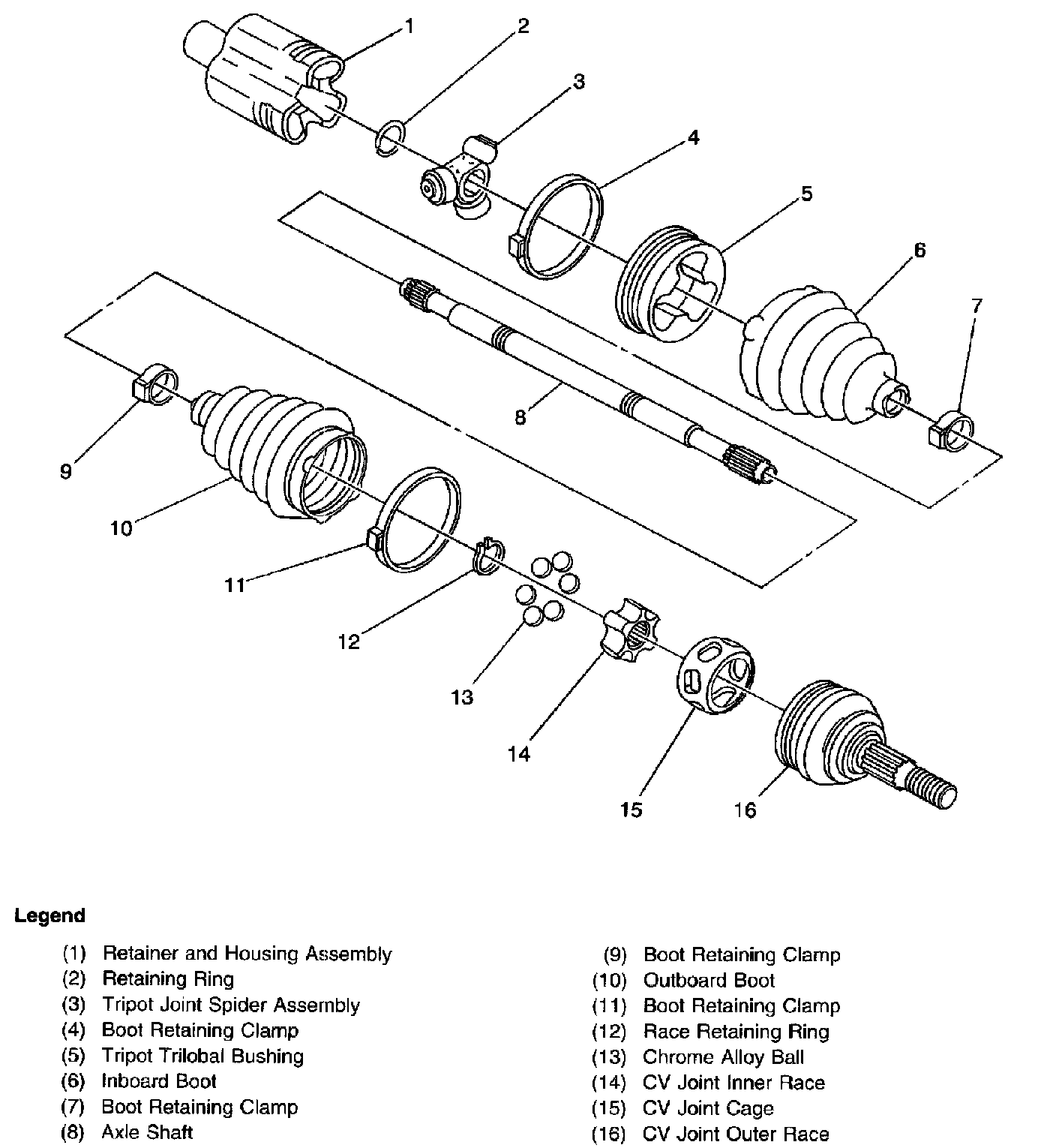 1
2
3
4
5
6
7
8
9
10
11
12
13
14
15
16

Legend

(1) Retainer and Housing Assembly
(2) Retaining Ring
(3) Tripot Joint Spider Assembly
(4) Boot Retaining Clamp
(5) Tripot Trilobal Bushing
(6) Inboard Boot
(7) Boot Retaining Clamp
(8) Axle Shaft

(9) Boot Retaining Clamp
(10) Outboard Boot
(11) Boot Retaining Clamp
(12) Race Retaining Ring
(13) Chrome Alloy Ball
(14) CV Joint Inner Race
(15) CV Joint Cage
(16) CV Joint Outer Race