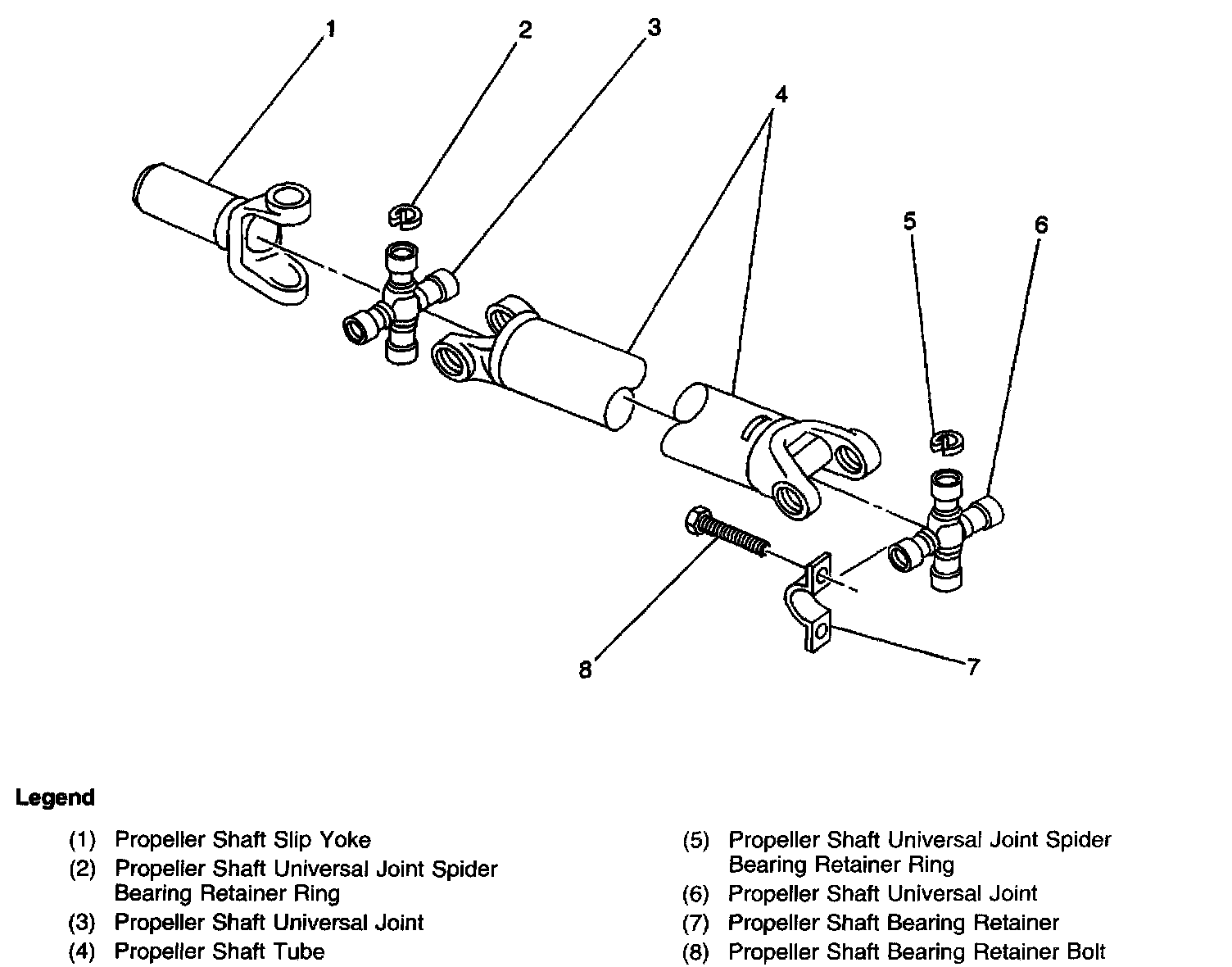 1
2
3
4
5
6
8
7

Legend

(1) Propeller Shaft Slip Yoke
(2) Propeller Shaft Universal Joint Spider Bearing Retainer Ring
(3) Propeller Shaft Universal Joint
(4) Propeller Shaft Tube

(5) Propeller Shaft Universal Joint Spider Bearing Retainer Ring
(6) Propeller Shaft Universal Joint
(7) Propeller Shaft Bearing Retainer
(8) Propeller Shaft Bearing Retainer Bolt