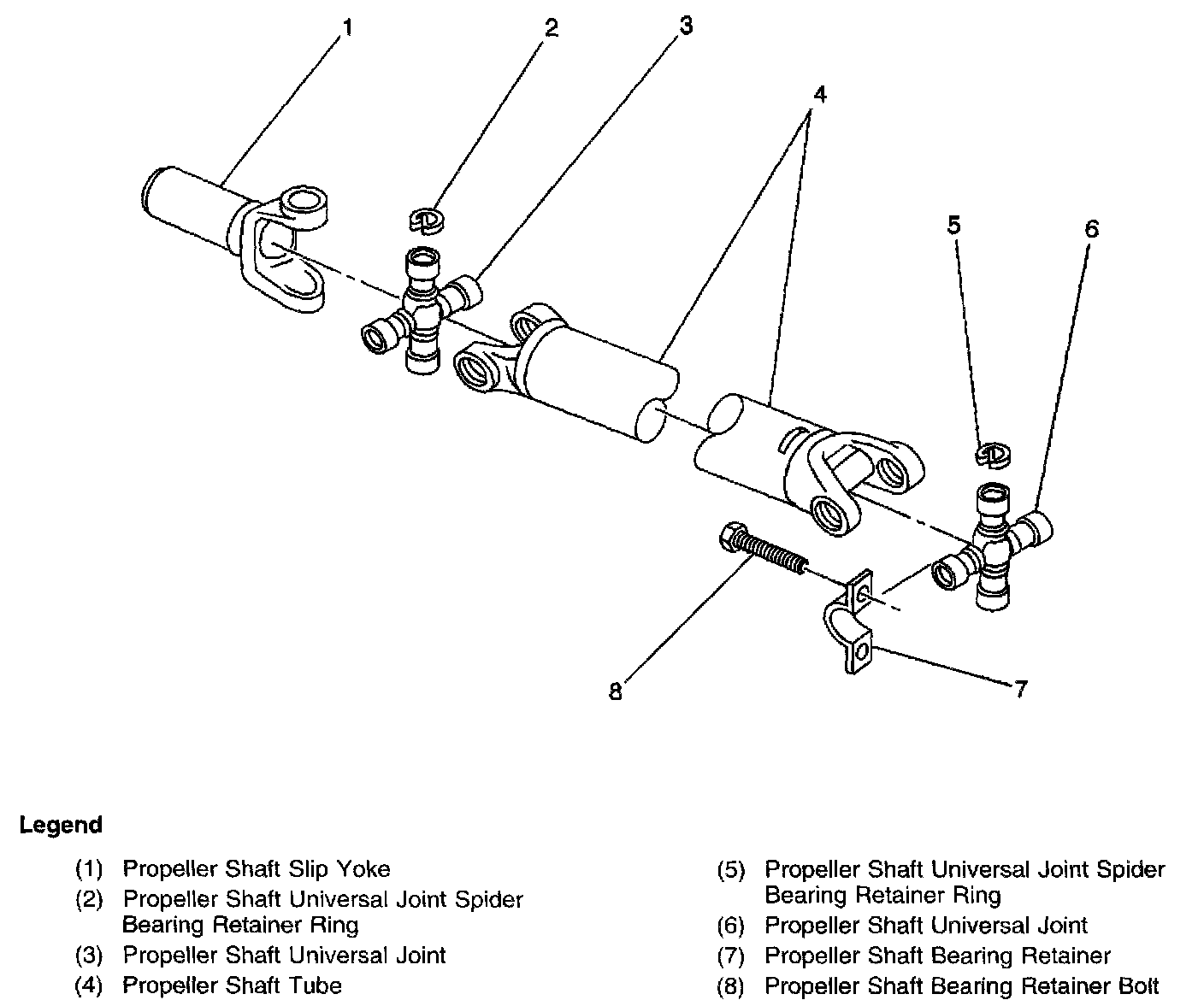 1
2
3
4
5
6
8
7

Legend

(1) Propeller Shaft Slip Yoke
(2) Propeller Shaft Universal Joint Spider Bearing Retainer Ring
(3) Propeller Shaft Universal Joint
(4) Propeller Shaft Tube

(5) Propeller Shaft Universal Joint Spider Bearing Retainer Ring
(6) Propeller Shaft Universal Joint
(7) Propeller Shaft Bearing Retainer
(8) Propeller Shaft Bearing Retainer Bolt