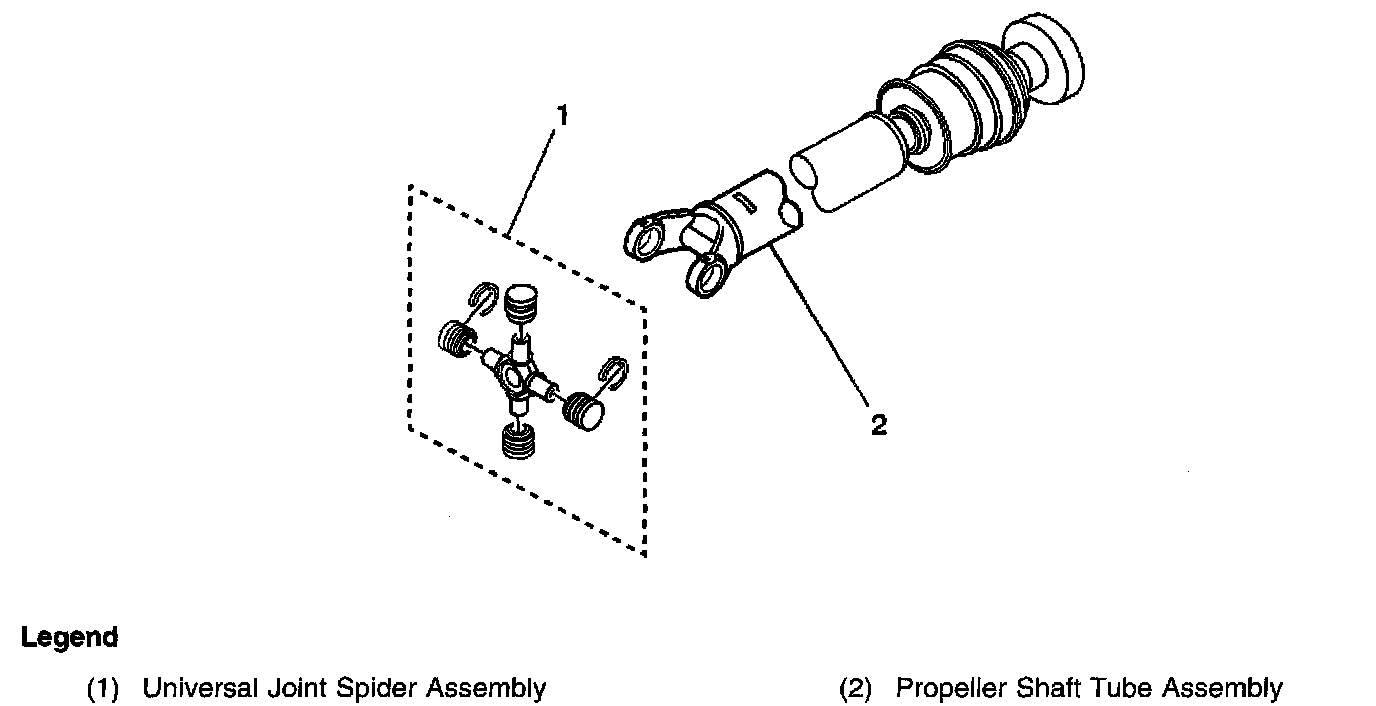 1

2

Legend

(1) Universal Joint Spider Assembly

(2) Propeller Shaft Tube Assembly