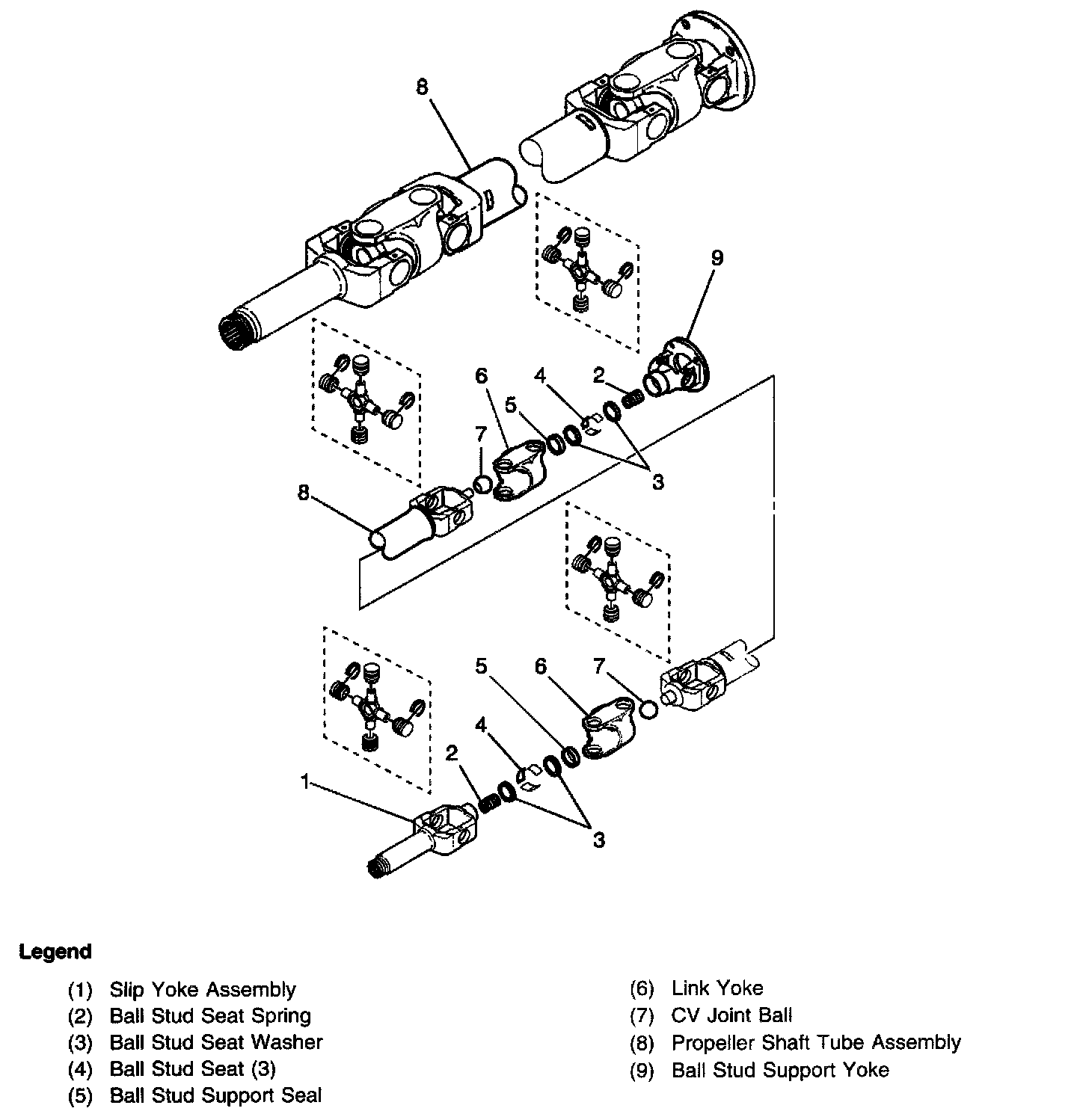 8

9

6

4

2

5

7

3

8

5

6

7

4

2

1

3

Legend

(1) Slip Yoke Assembly
(2) Ball Stud Seat Spring
(3) Ball Stud Seat Washer
(4) Ball Stud Seat (3)
(5) Ball Stud Support Seal

(6) Link Yoke
(7) CV Joint Ball
(8) Propeller Shaft Tube Assembly
(9) Ball Stud Support Yoke