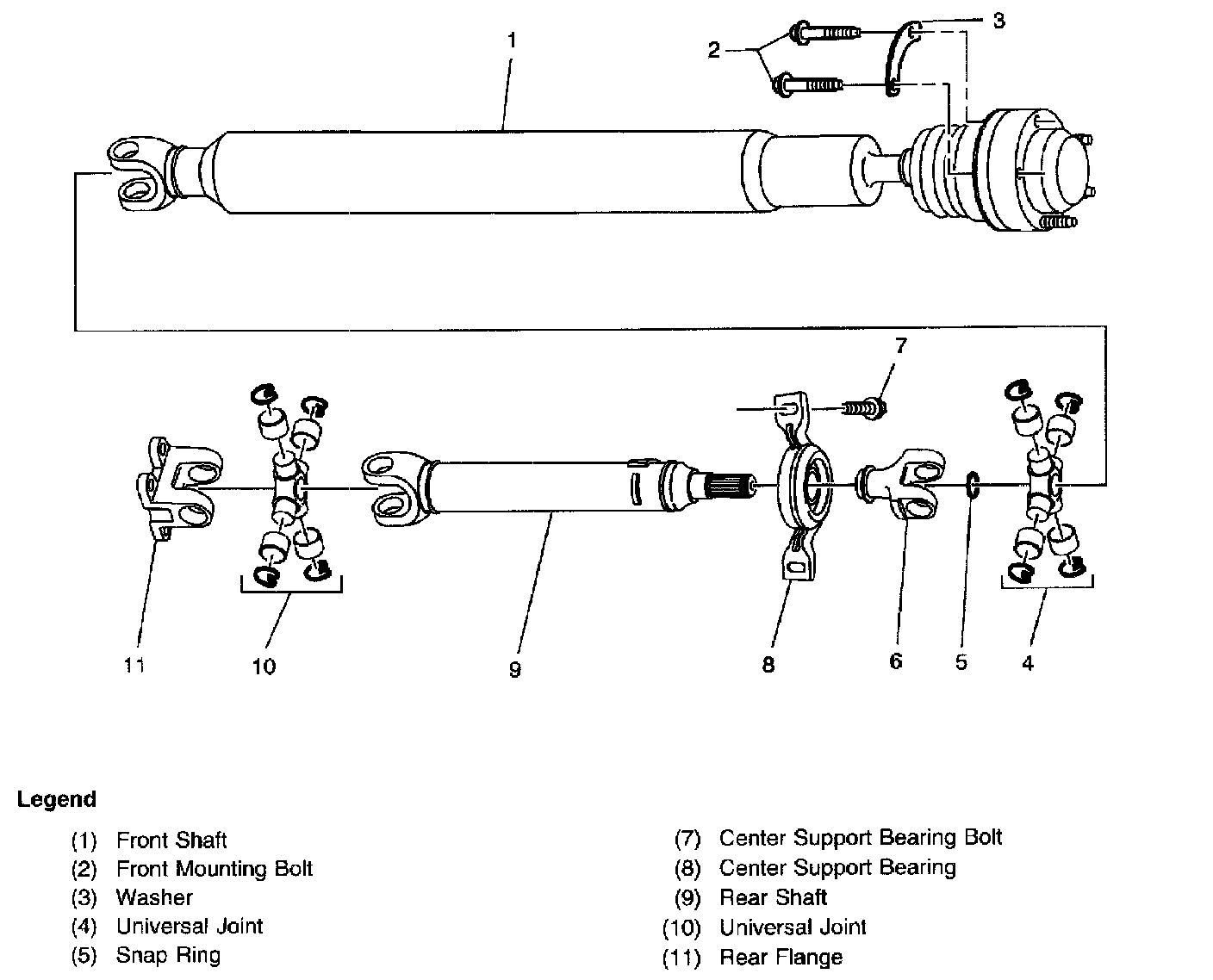 1
2
3
7
11
10
9
8
6
5
4

Legend

(1) Front Shaft
(2) Front Mounting Bolt
(3) Washer
(4) Universal Joint
(5) Snap Ring

(7) Center Support Bearing Bolt
(8) Center Support Bearing
(9) Rear Shaft
(10) Universal Joint
(11) Rear Flange