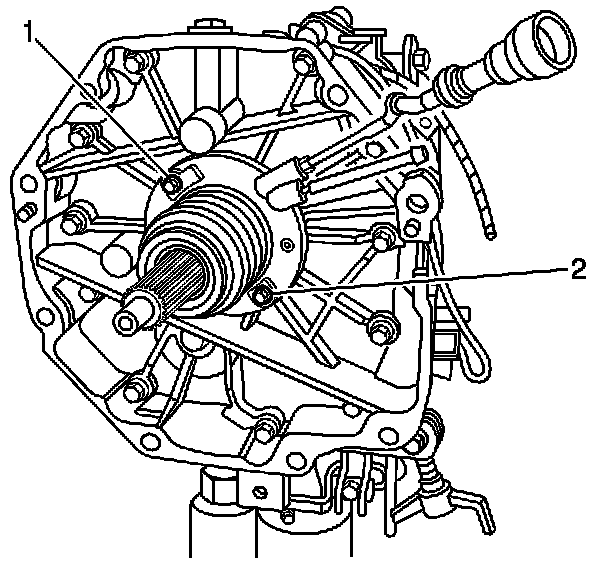 1
2