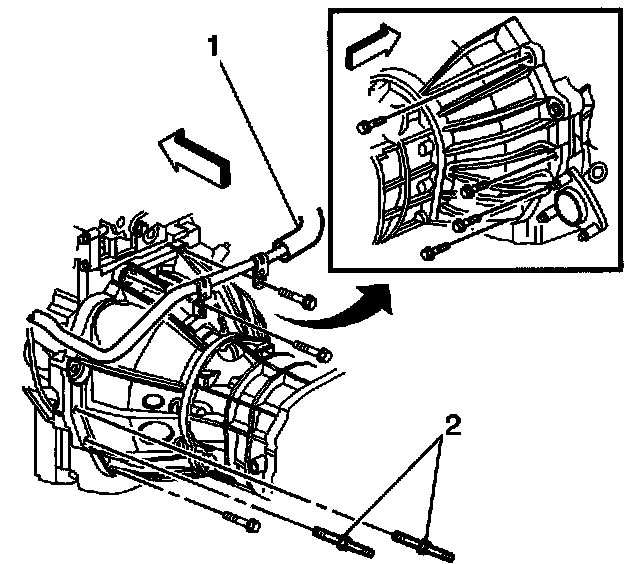 1

2