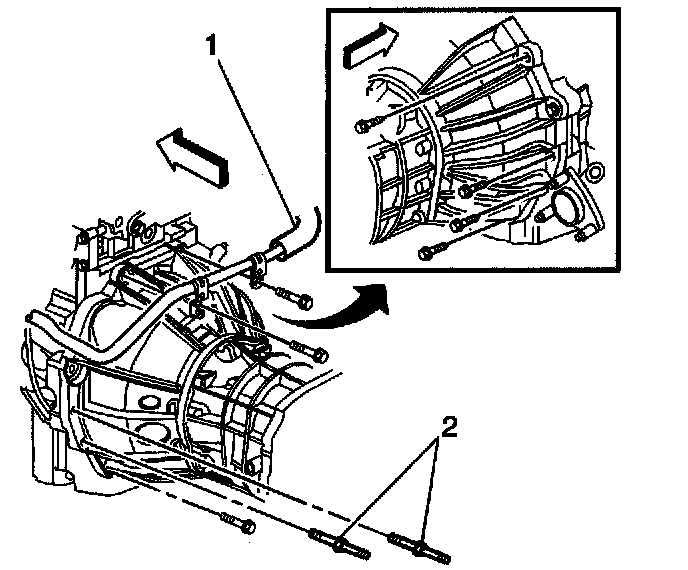 1

2