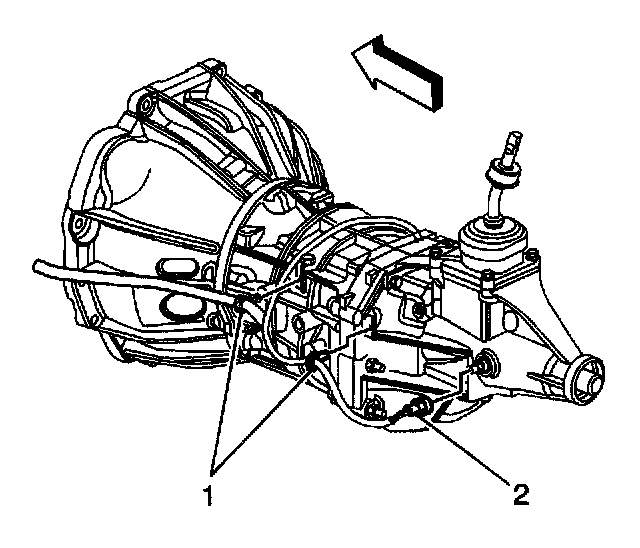 1
2