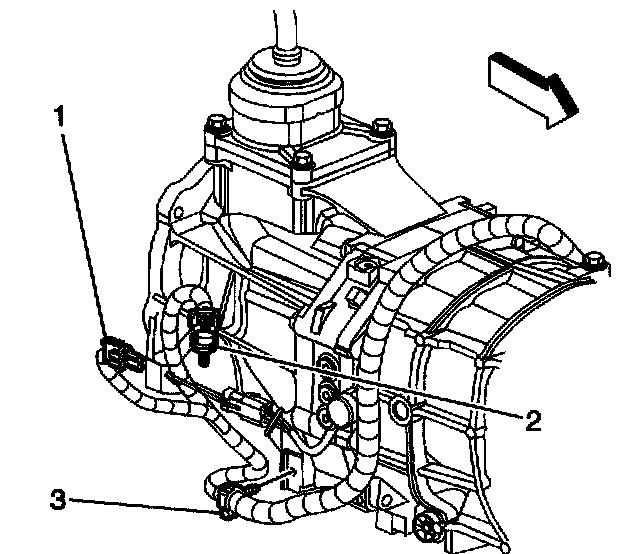 1
2
3