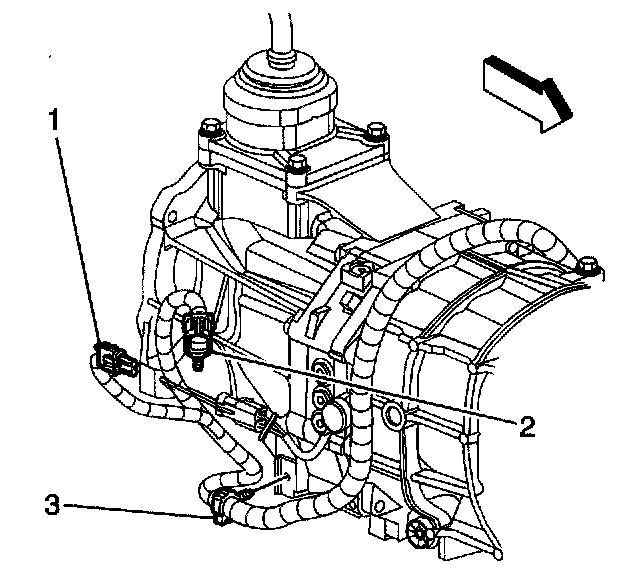 1
2
3