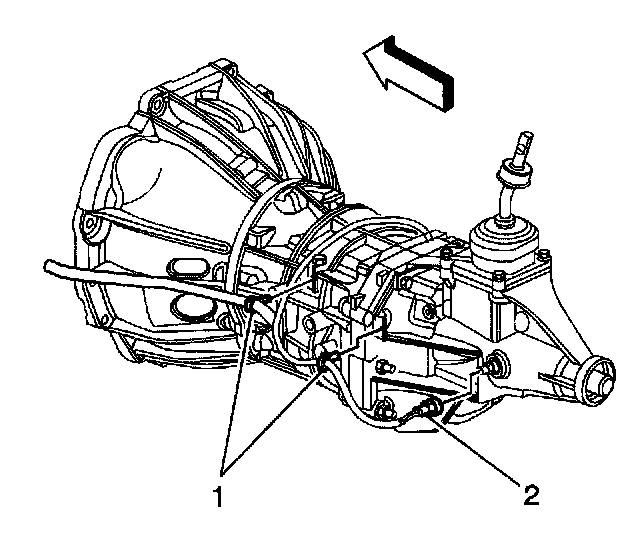 1
2